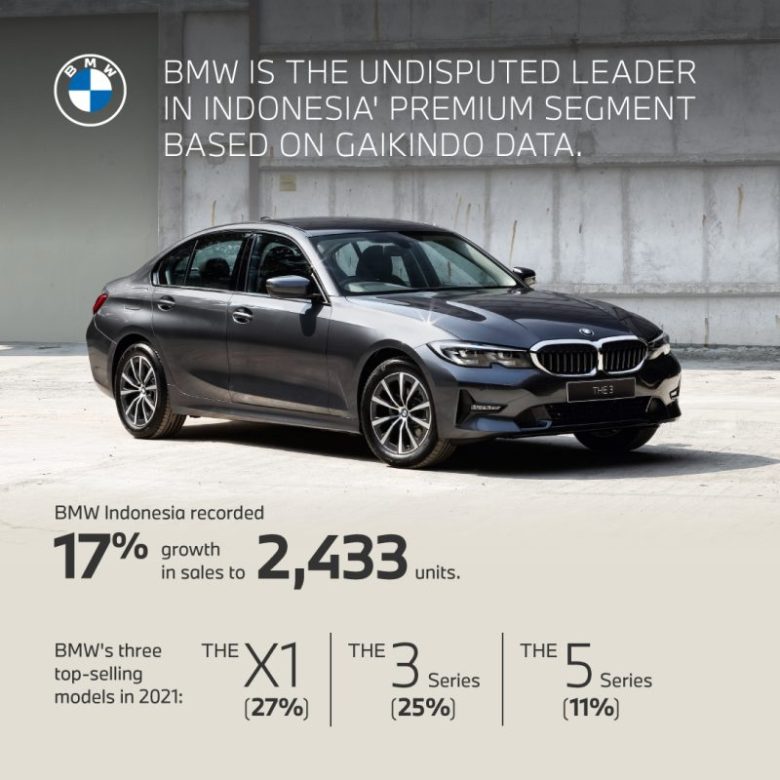 BMW

BMW IS THE UNDISPUTED LEADER IN INDONESIA' PREMIUM SEGMENT BASED ON GAIKINDO DATA.

THE 3

BMW Indonesia recorded

17% growth in sales to 2,433 units.

BMW's three top-selling models in 2021:

THE X1 (27%)

THE 3 Series (25%)

THE 5 Series (11%)